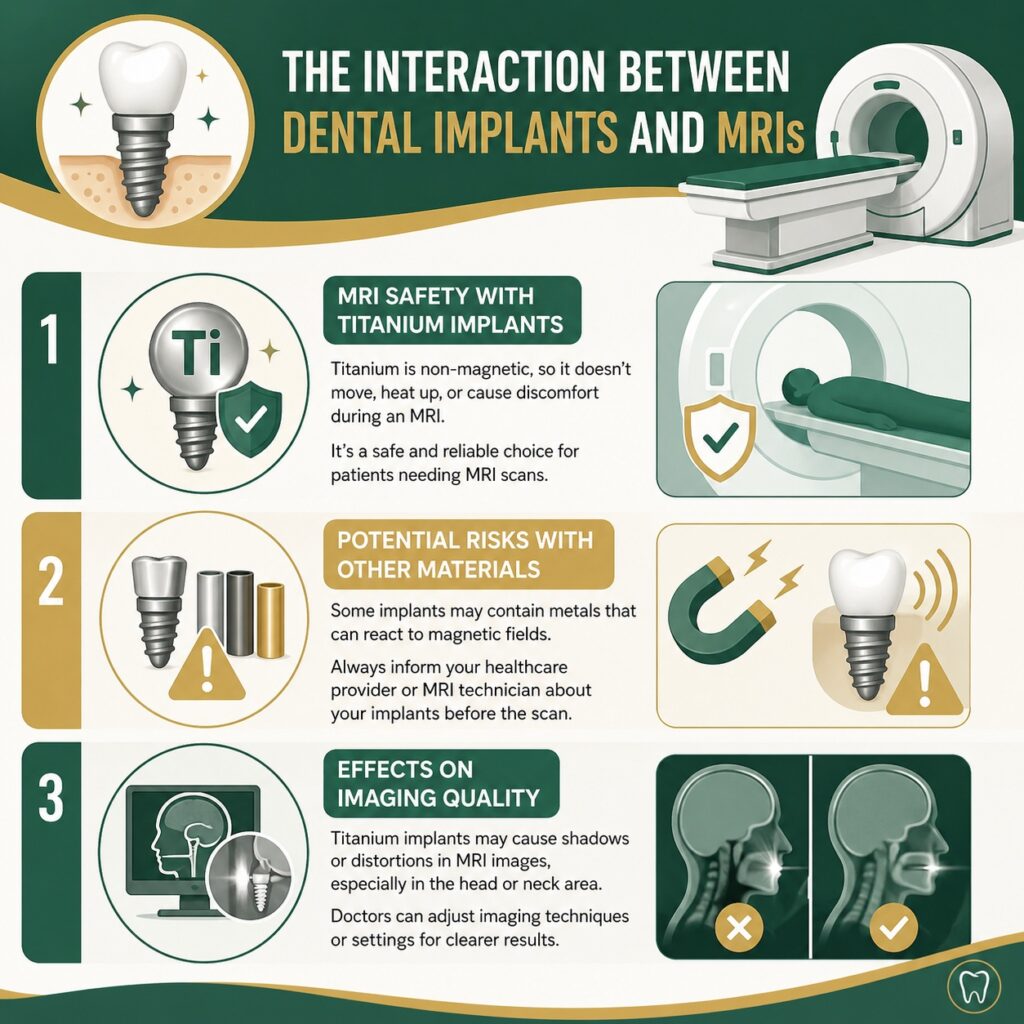 THE INTERACTION BETWEEN DENTAL IMPLANTS AND MRIs

1

Ti

MRI SAFETY WITH TITANIUM IMPLANTS

Titanium is non-magnetic, so it doesn't move, heat up, or cause discomfort during an MRI.

It's a safe and reliable choice for patients needing MRI scans.

2

POTENTIAL RISKS WITH OTHER MATERIALS

Some implants may contain metals that can react to magnetic fields.

Always inform your healthcare provider or MRI technician about your implants before the scan.

3

EFFECTS ON IMAGING QUALITY

Titanium implants may cause shadows or distortions in MRI images, especially in the head or neck area.

Doctors can adjust imaging techniques or settings for clearer results.